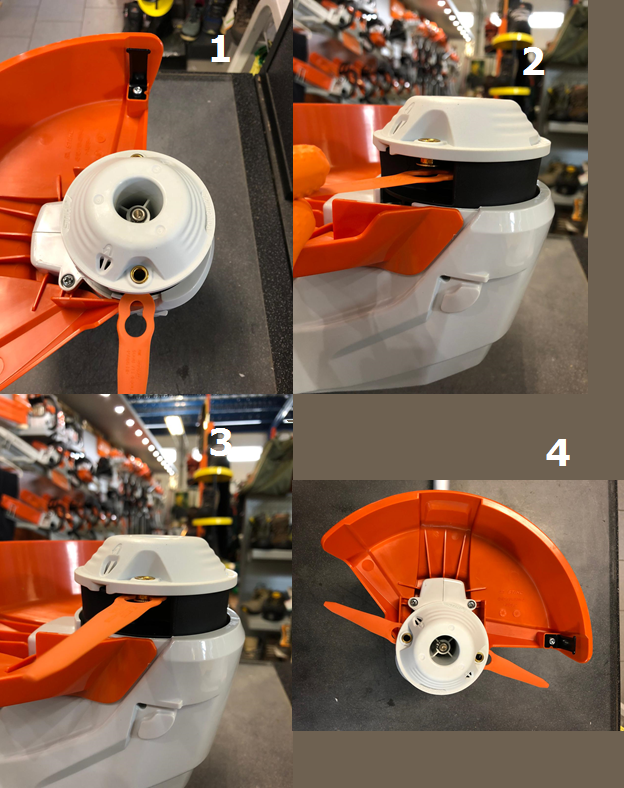 1

2

3

4